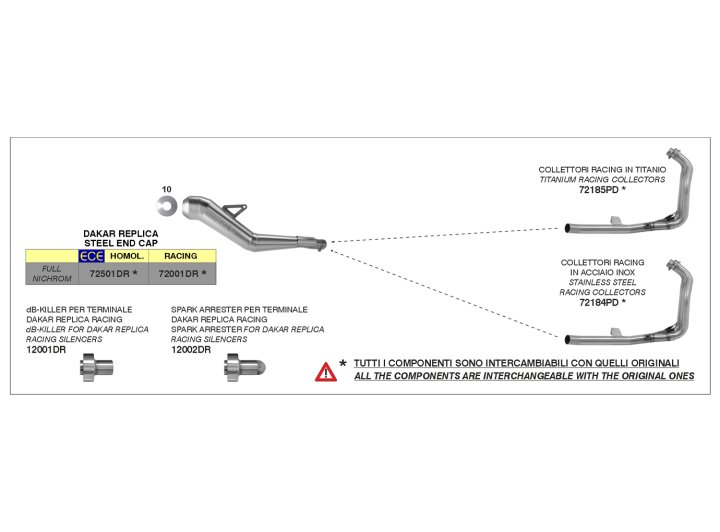 10

DAKAR REPLICA
STEEL END CAP

| | ECE HOMOL. | RACING |
|---|---|---|
| FULL NICHROM | 72501DR * | 72001DR * |

dB-KILLER PER TERMINALE
DAKAR REPLICA RACING
dB-KILLER FOR DAKAR REPLICA
RACING SILENCERS
12001DR

SPARK ARRESTER PER TERMINALE
DAKAR REPLICA RACING
SPARK ARRESTER FOR DAKAR REPLICA
RACING SILENCERS
12002DR

COLLETTORI RACING IN TITANIO
TITANIUM RACING COLLECTORS
72185PD *

COLLETTORI RACING
IN ACCIAIO INOX
STAINLESS STEEL
RACING COLLECTORS
72184PD *

* TUTTI I COMPONENTI SONO INTERCAMBIABILI CON QUELLI ORIGINALI
ALL THE COMPONENTS ARE INTERCHANGEABLE WITH THE ORIGINAL ONES